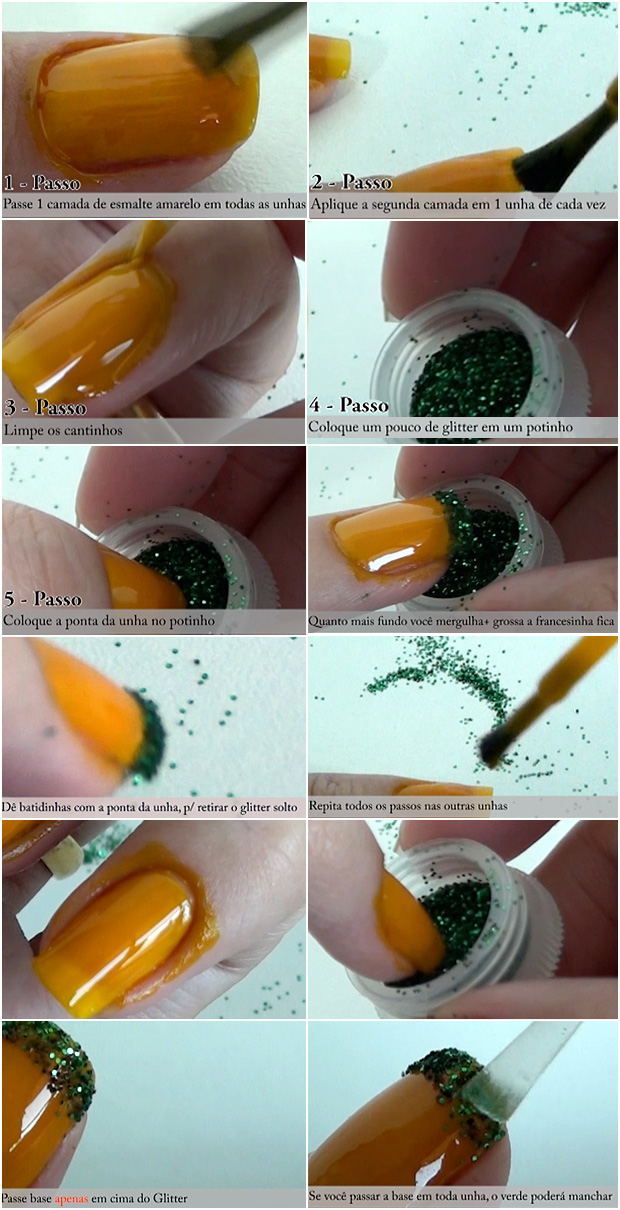 1 - Passo
Passe 1 camada de esmalte amarelo em todas as unhas

2 - Passo
Aplique a segunda camada em 1 unha de cada vez

3 - Passo
Limpe os cantinhos

4 - Passo
Coloque um pouco de glitter em um potinho

5 - Passo
Coloque a ponta da unha no potinho

Quanto mais fundo você mergulha+ grossa a francesinha fica

Dê batidinhas com a ponta da unha, p/ retirar o glitter solto

Repita todos os passos nas outras unhas

Passe base apenas em cima do Glitter

Se você passar a base em toda unha, o verde poderá manchar